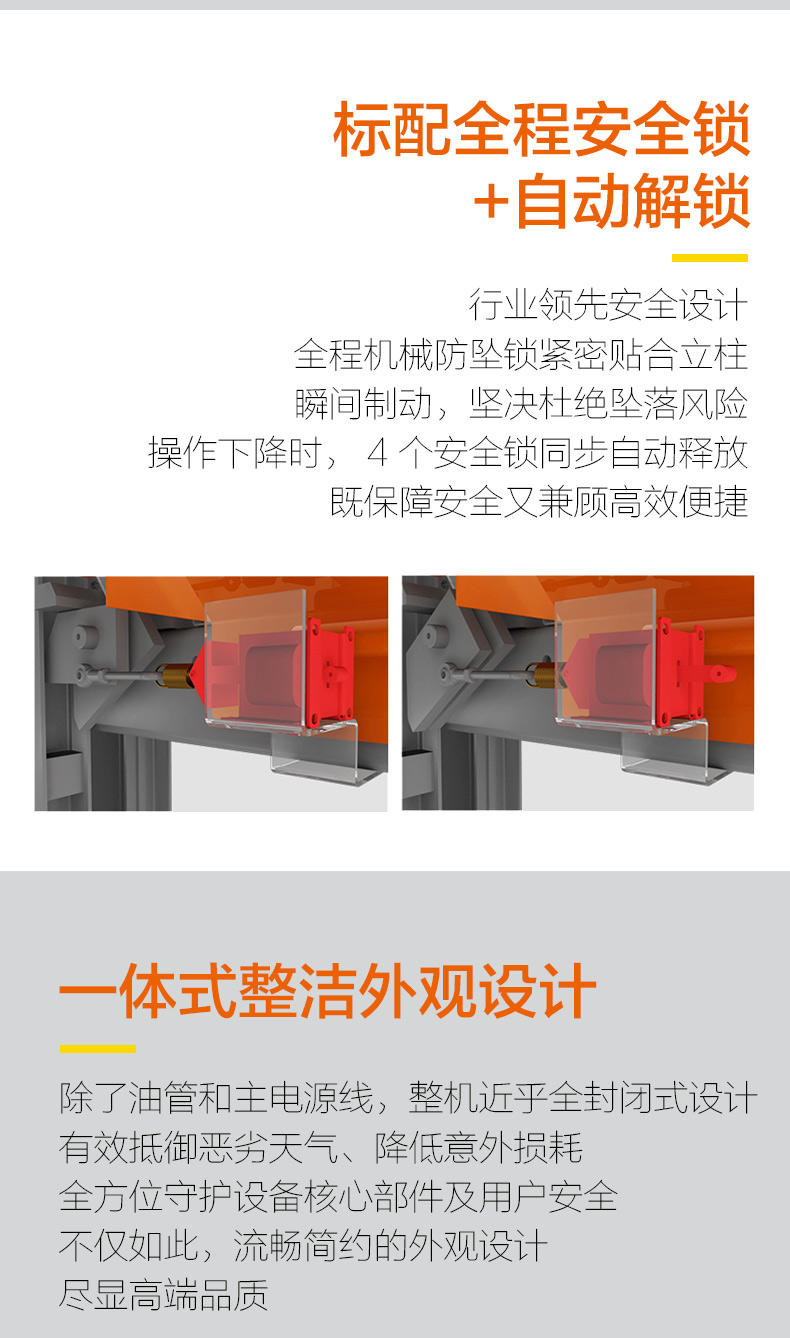 标配全程安全锁
+自动解锁

行业领先安全设计
全程机械防坠锁紧密贴合立柱
瞬间制动，坚决杜绝坠落风险
操作下降时， 4 个安全锁同步自动释放
既保障安全又兼顾高效便捷

一体式整洁外观设计

除了油管和主电源线，整机近乎全封闭式设计
有效抵御恶劣天气、降低意外损耗
全方位守护设备核心部件及用户安全
不仅如此，流畅简约的外观设计
尽显高端品质